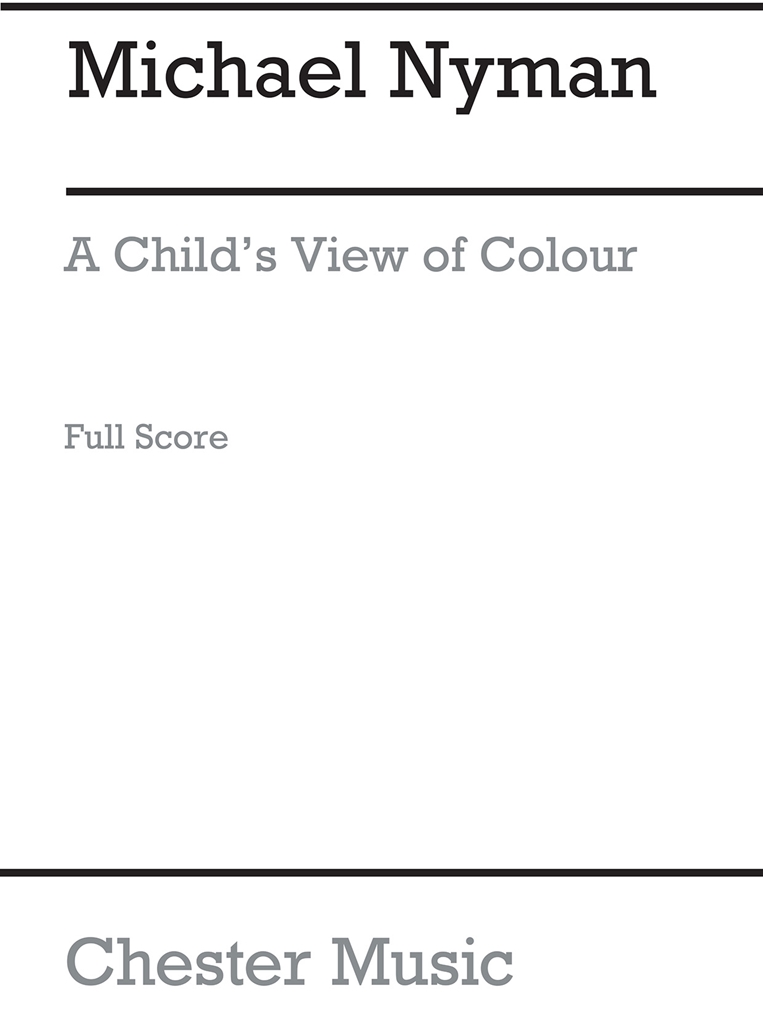 Michael Nyman

A Child's View of Colour

Full Score

Chester Music