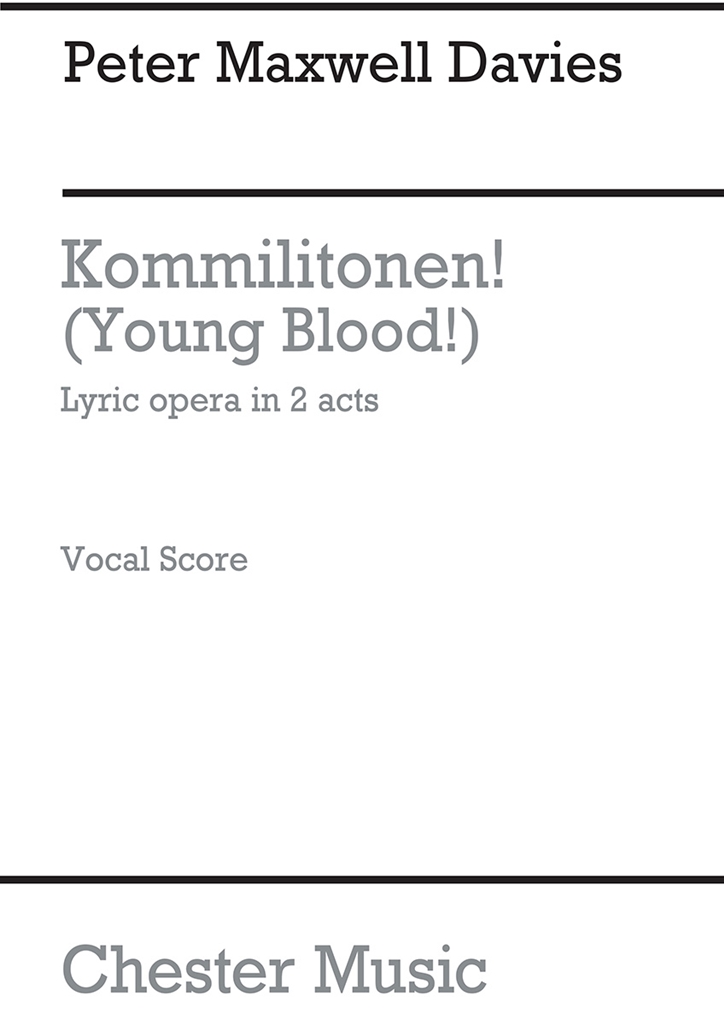 Peter Maxwell Davies

Kommilitonen!
(Young Blood!)

Lyric opera in 2 acts

Vocal Score

Chester Music